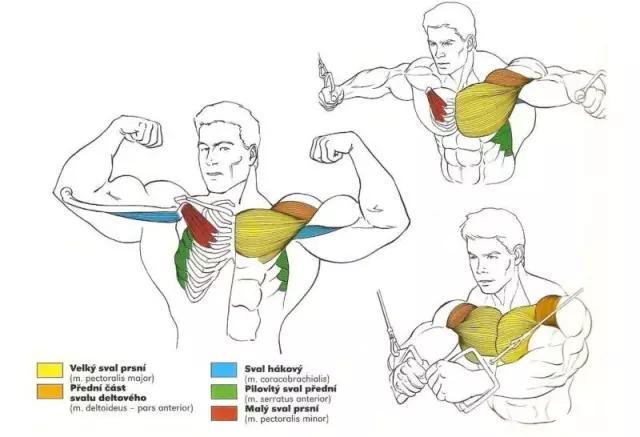 Velký sval prsní
(m. pectoralis major)

Přední část svalu deltového
(m. deltoideus – pars anterior)

Sval hákový
(m. coracobrachialis)

Pilovitý sval přední
(m. serratus anterior)

Malý sval prsní
(m. pectoralis minor)