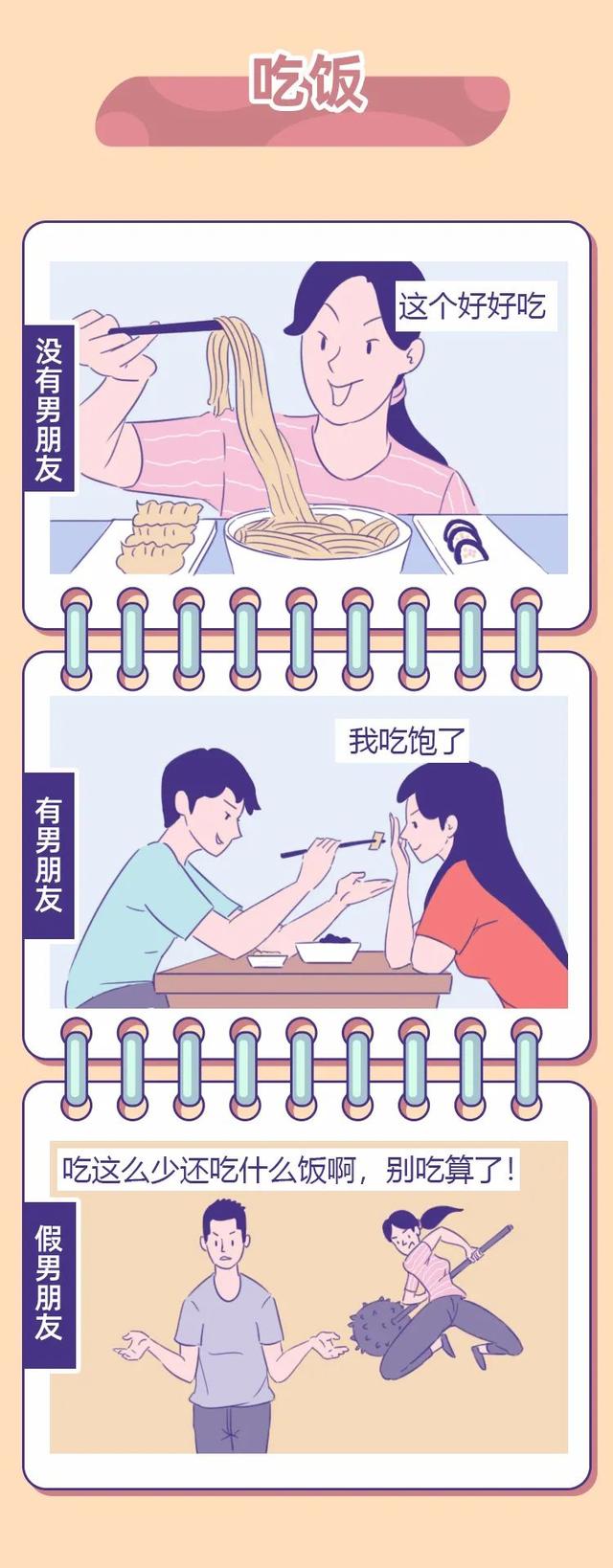 吃饭

没有男朋友

这个好好吃

有男朋友

我吃饱了

假男朋友

吃这么少还吃什么饭啊，别吃算了！