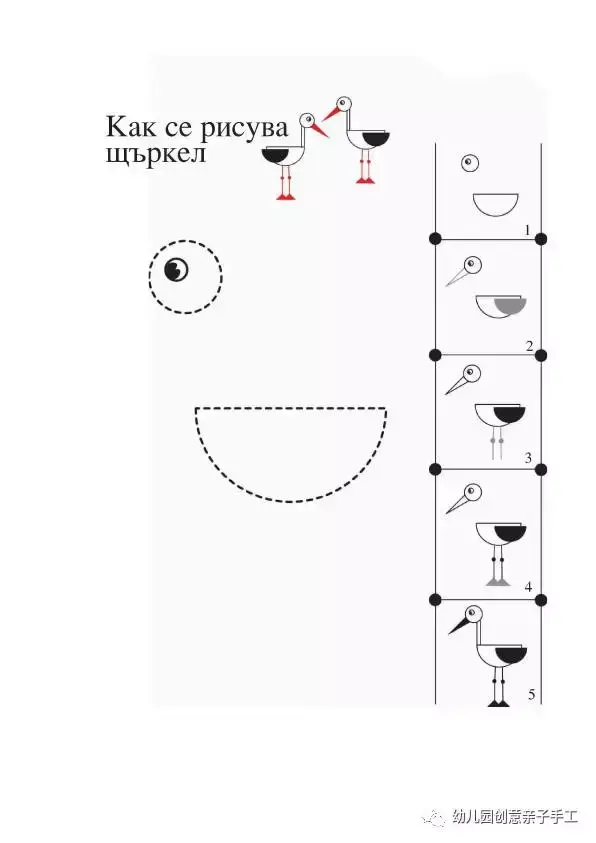 Как се рисува щъркел

1

2

3

4

5

幼儿园创意亲子手工