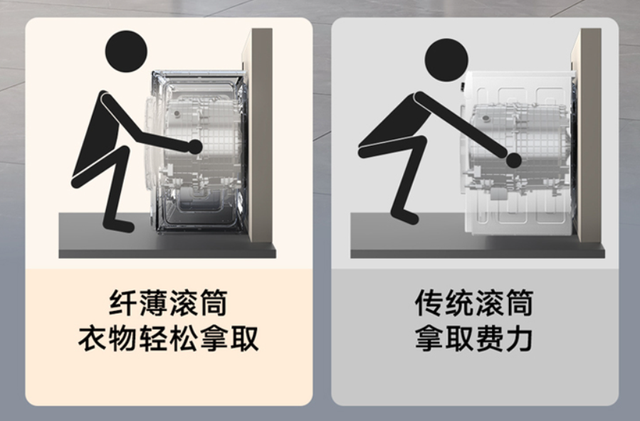 纤薄滚筒
衣物轻松拿取

传统滚筒
拿取费力