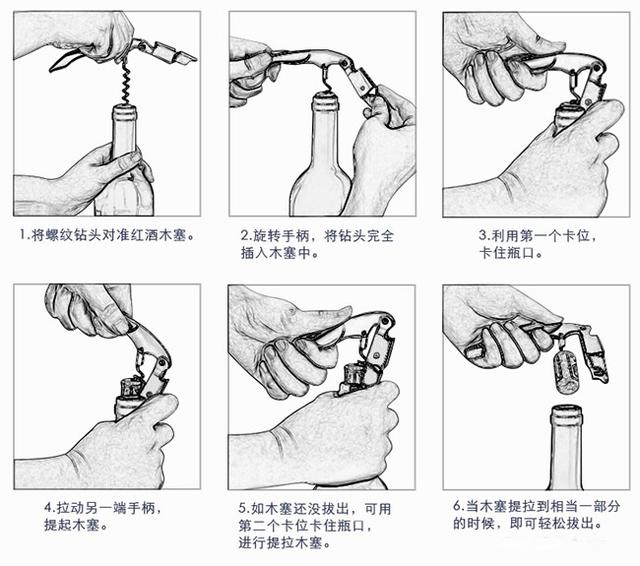 1.将螺纹钻头对准红酒木塞。

2.旋转手柄，将钻头完全插入木塞中。

3.利用第一个卡位，卡住瓶口。

4.拉动另一端手柄，提起木塞。

5.如木塞还没拔出，可用第二个卡位卡住瓶口，进行提拉木塞。

6.当木塞提拉到相当一部分的时候，即可轻松拔出。