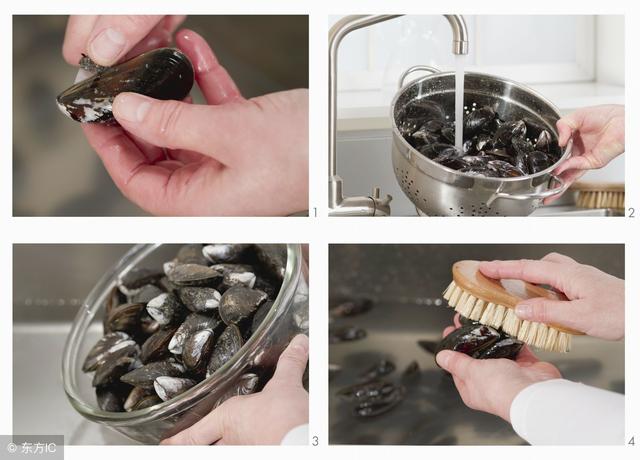 1

2

3

4

© 东方IC