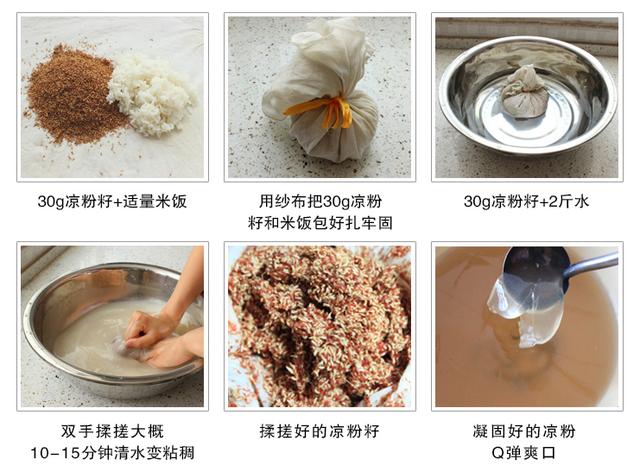 30g凉粉籽+适量米饭

用纱布把30g凉粉籽和米饭包好扎牢固

30g凉粉籽+2斤水

双手揉搓大概10-15分钟清水变粘稠

揉搓好的凉粉籽

凝固好的凉粉Q弹爽口