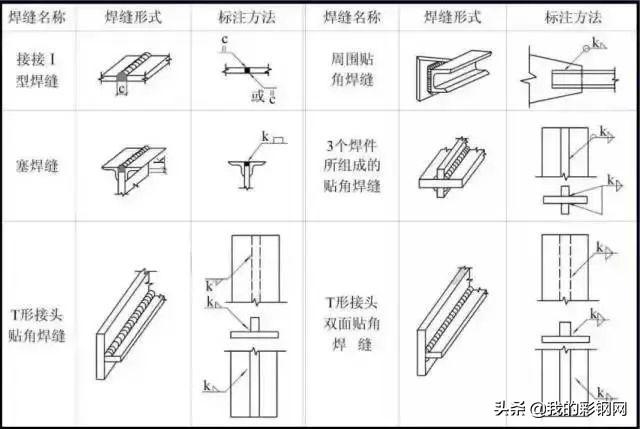 | 焊缝名称 | 焊缝形式 | 标注方法 | 焊缝名称 | 焊缝形式 | 标注方法 |
|---|---|---|---|---|---|
| 接接 I 型焊缝 | c | c 或 c | 周围贴角焊缝 | | k |
| 塞焊缝 | | k | 3个焊件所组成的贴角焊缝 | | k k |
| T形接头贴角焊缝 | | k k k | T形接头双面贴角焊 缝 | | k k k |

头条 @我的彩钢网