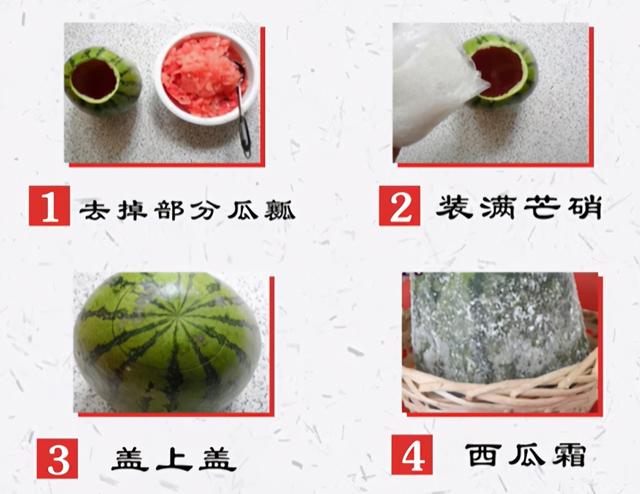 1 去掉部分瓜瓤

2 装满芒硝

3 盖上盖

4 西瓜霜