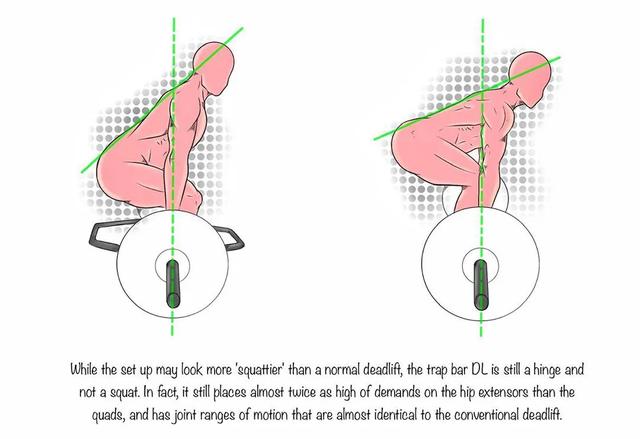 While the set up may look more 'squattier' than a normal deadlift, the trap bar DL is still a hinge and not a squat. In fact, it still places almost twice as high of demands on the hip extensors than the quads, and has joint ranges of motion that are almost identical to the conventional deadlift.