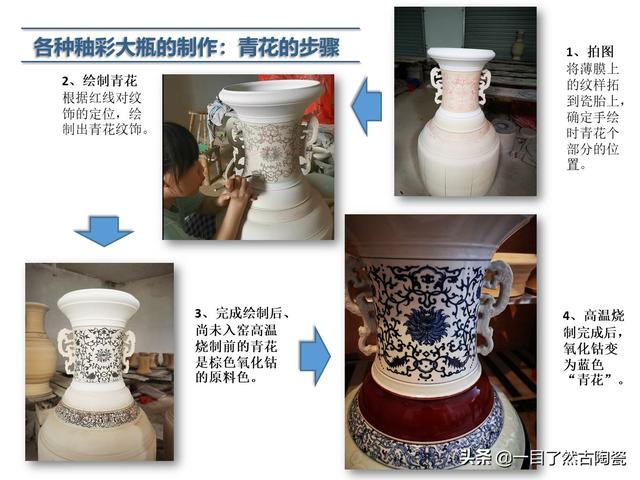 各种釉彩大瓶的制作：青花的步骤

1、拍图
将薄膜上的纹样拓到瓷胎上，确定手绘时青花个部分的位置。

2、绘制青花
根据红线对纹饰的定位，绘制出青花纹饰。

3、完成绘制后、尚未入窑高温烧制前的青花是棕色氧化钴的原料色。

4、高温烧制完成后，氧化钴变为蓝色“青花”。

头条 @一目了然古陶瓷