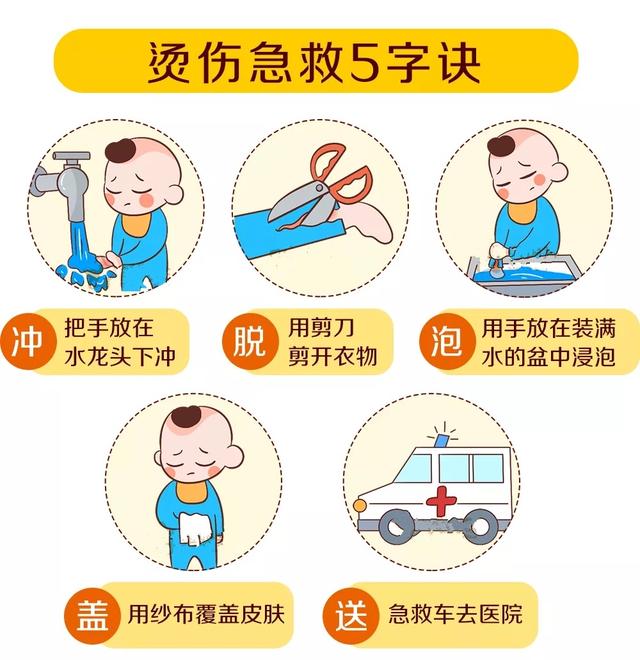 烫伤急救5字诀

冲 把手放在水龙头下冲

脱 用剪刀剪开衣物

泡 用手放在装满水的盆中浸泡

盖 用纱布覆盖皮肤

送 急救车去医院