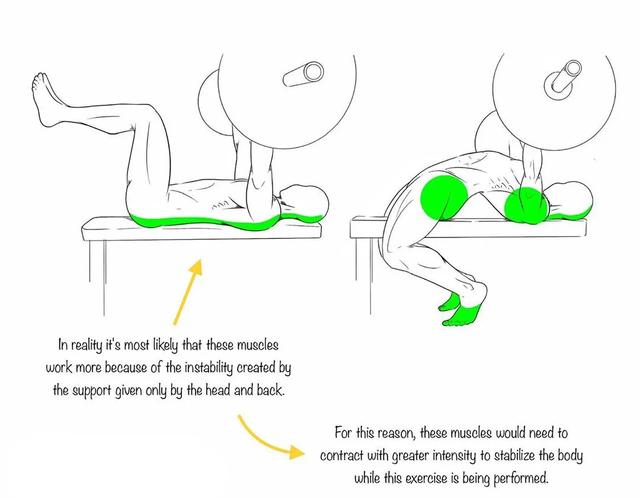 In reality it's most likely that these muscles work more because of the instability created by the support given only by the head and back.

For this reason, these muscles would need to contract with greater intensity to stabilize the body while this exercise is being performed.