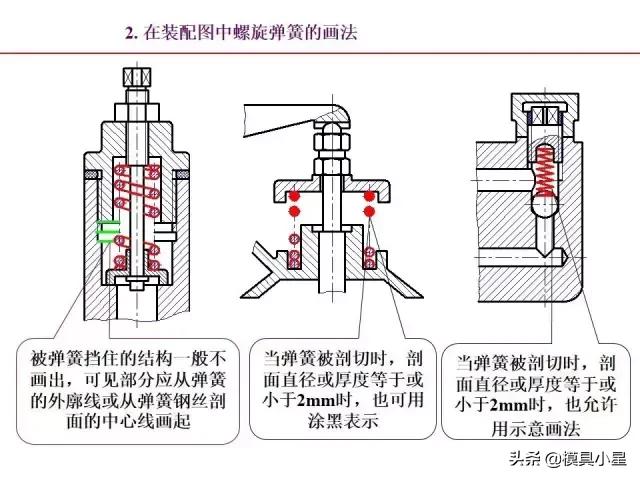 2. 在装配图中螺旋弹簧的画法

被弹簧挡住的结构一般不画出，可见部分应从弹簧的外廓线或从弹簧钢丝剖面的中心线画起

当弹簧被剖切时，剖面直径或厚度等于或小于2mm时，也可用涂黑表示

当弹簧被剖切时，剖面直径或厚度等于或小于2mm时，也允许用示意画法

头条 @模具小星