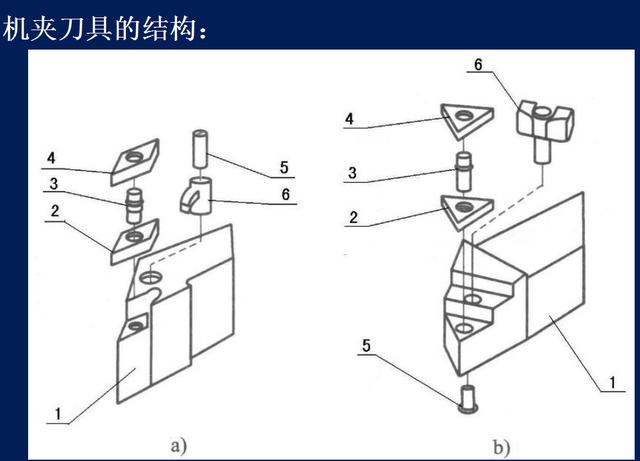 机夹刀具的结构：

4
3
2
5
6
1
a)

6
4
3
2
5
1
b)