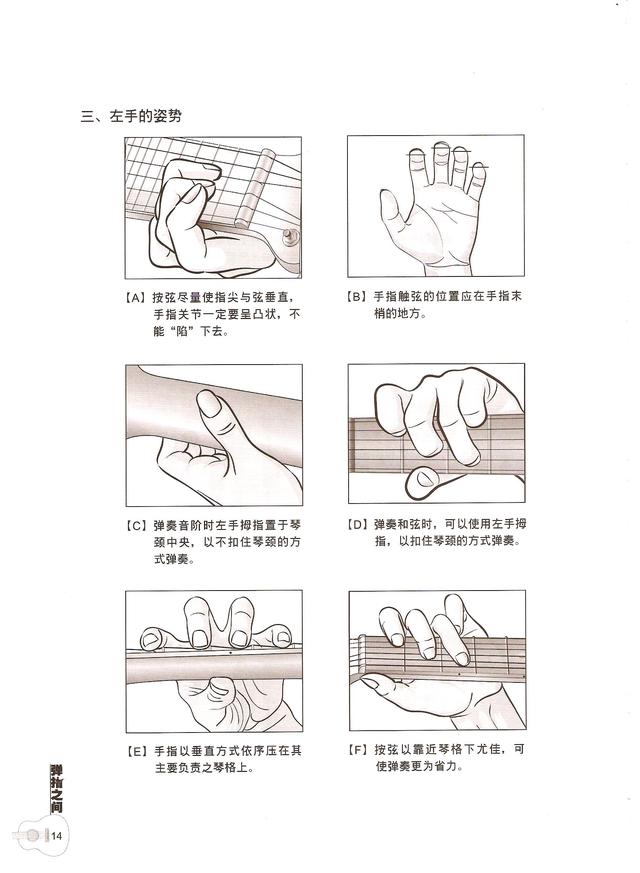 三、左手的姿势

【A】按弦尽量使指尖与弦垂直，手指关节一定要呈凸状，不能“陷”下去。

【B】手指触弦的位置应在手指末梢的地方。

【C】弹奏音阶时左手拇指置于琴颈中央，以不扣住琴颈的方式弹奏。

【D】弹奏和弦时，可以使用左手拇指，以扣住琴颈的方式弹奏。

【E】手指以垂直方式依序压在其主要负责之琴格上。

【F】按弦以靠近琴格下尤佳，可使弹奏更为省力。

弹指之间

14