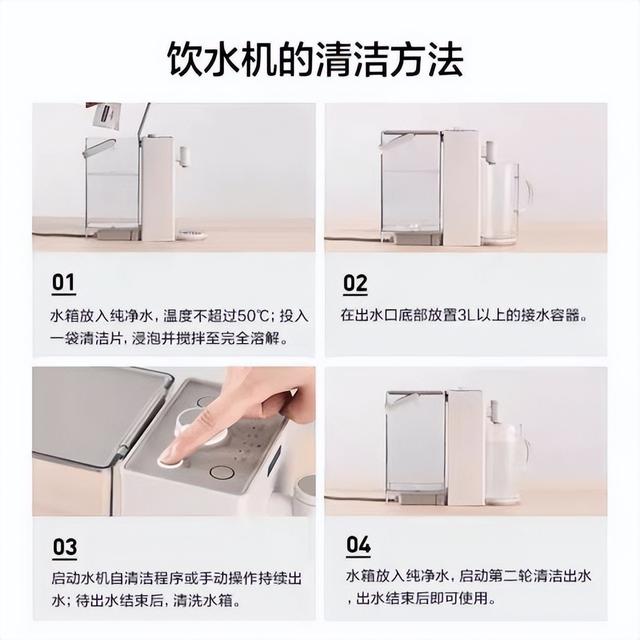 饮水机的清洁方法

01

水箱放入纯净水，温度不超过50℃；投入一袋清洁片，浸泡并搅拌至完全溶解。

02

在出水口底部放置3L以上的接水容器。

03

启动水机自清洁程序或手动操作持续出水；待出水结束后，清洗水箱。

04

水箱放入纯净水，启动第二轮清洁出水，出水结束后即可使用。