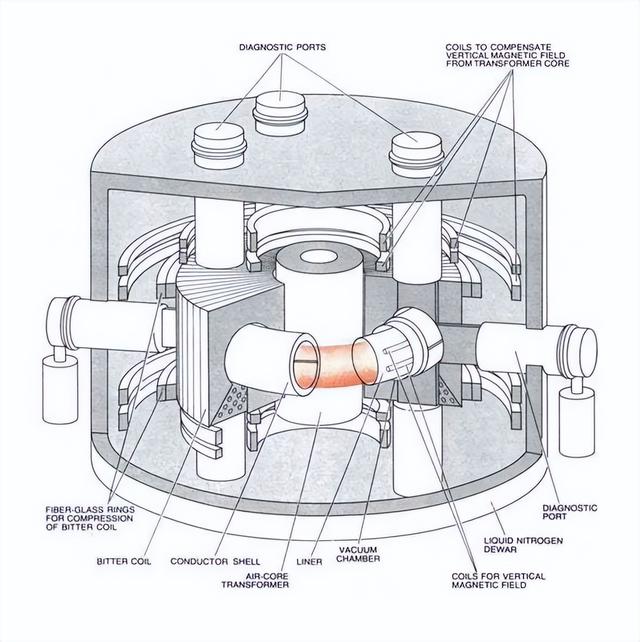 DIAGNOSTIC PORTS

COILS TO COMPENSATE VERTICAL MAGNETIC FIELD FROM TRANSFORMER CORE

FIBER-GLASS RINGS FOR COMPRESSION OF BITTER COIL

BITTER COIL

CONDUCTOR SHELL

AIR-CORE TRANSFORMER

LINER

VACUUM CHAMBER

COILS FOR VERTICAL MAGNETIC FIELD

LIQUID NITROGEN DEWAR

DIAGNOSTIC PORT