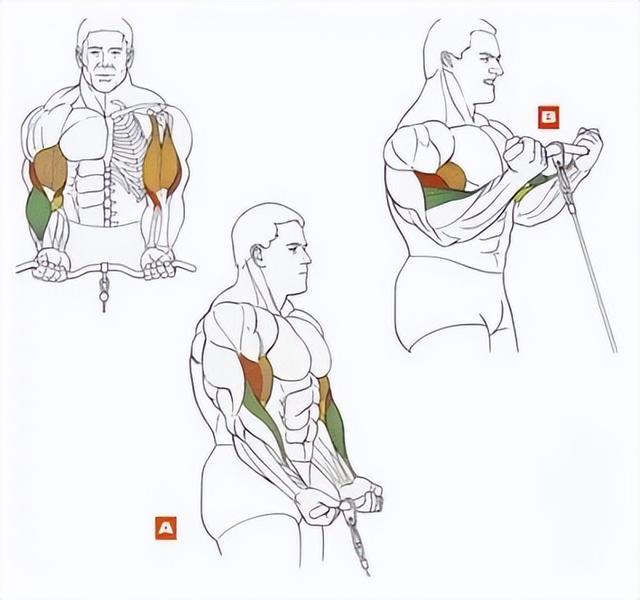 B

A