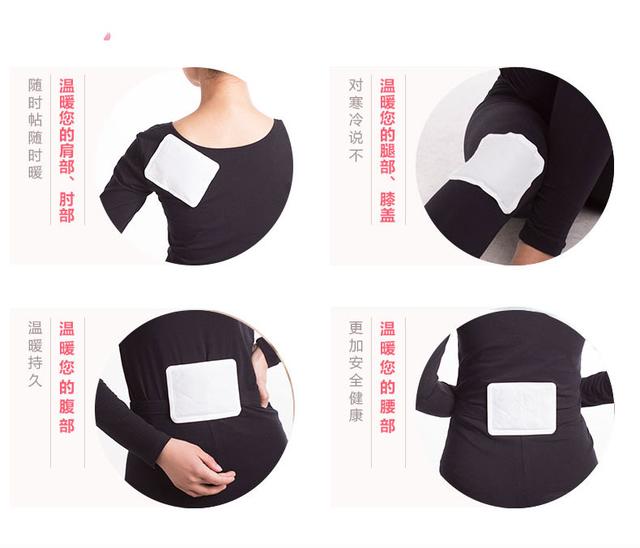 温暖您的肩部、肘部

随时帖随时暖

温暖您的腿部、膝盖

对寒冷说不

温暖您的腹部

温暖持久

温暖您的腰部

更加安全健康