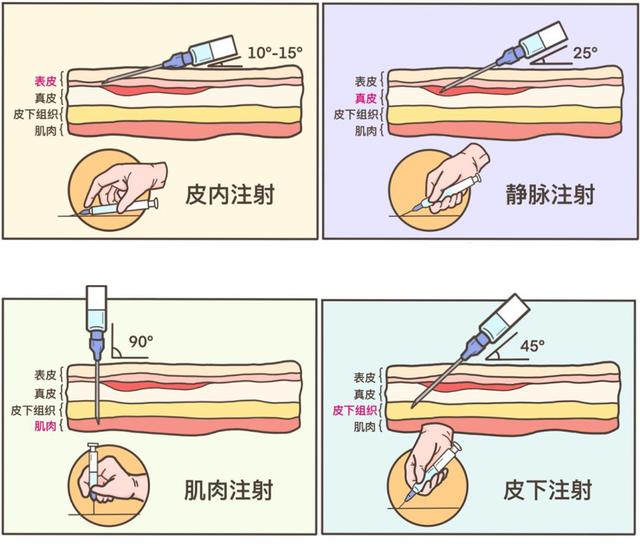 10°-15°
表皮
真皮
皮下组织
肌肉
皮内注射

25°
表皮
真皮
皮下组织
肌肉
静脉注射

90°
表皮
真皮
皮下组织
肌肉
肌肉注射

45°
表皮
真皮
皮下组织
肌肉
皮下注射