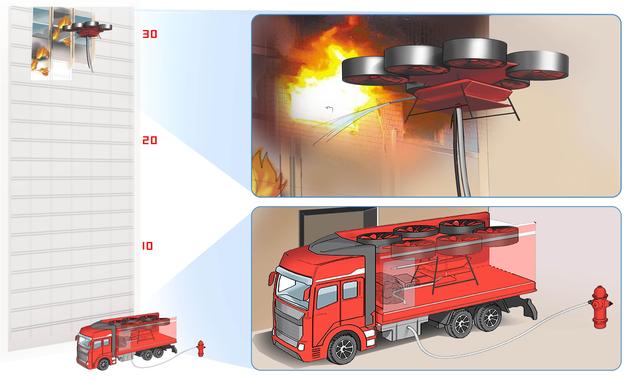 30

20

10