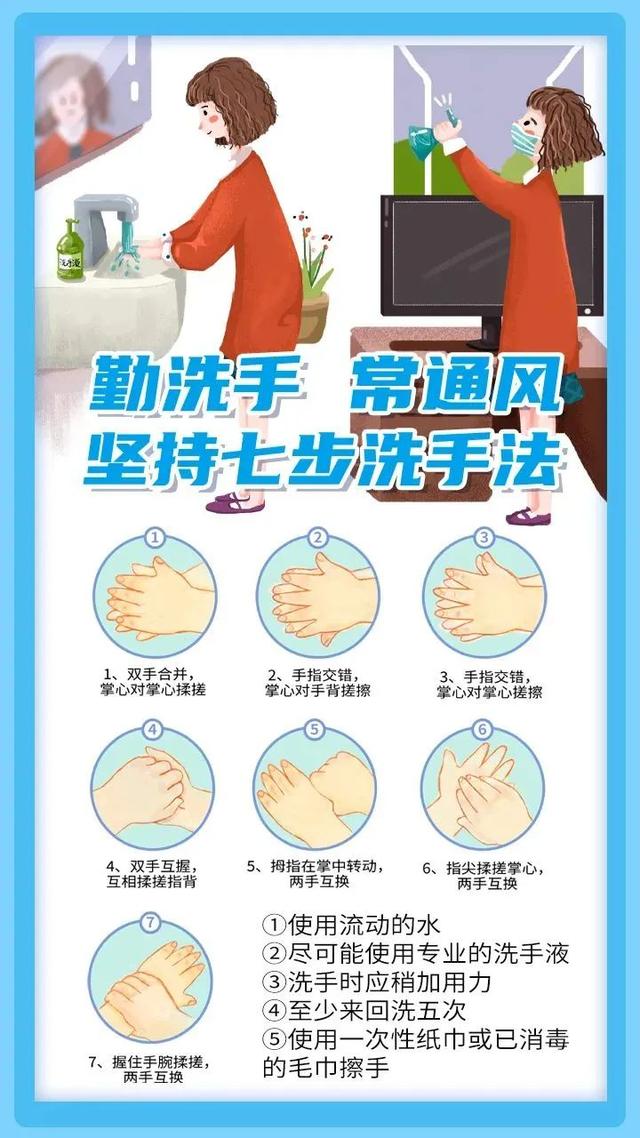 洗手液

勤洗手 常通风
坚持七步洗手法

①

1、双手合并，掌心对掌心揉搓

②

2、手指交错，掌心对手背搓擦

③

3、手指交错，掌心对掌心搓擦

④

4、双手互握，互相揉搓指背

⑤

5、拇指在掌中转动，两手互换

⑥

6、指尖揉搓掌心，两手互换

⑦

7、握住手腕揉搓，两手互换

①使用流动的水
②尽可能使用专业的洗手液
③洗手时应稍加用力
④至少来回洗五次
⑤使用一次性纸巾或已消毒的毛巾擦手