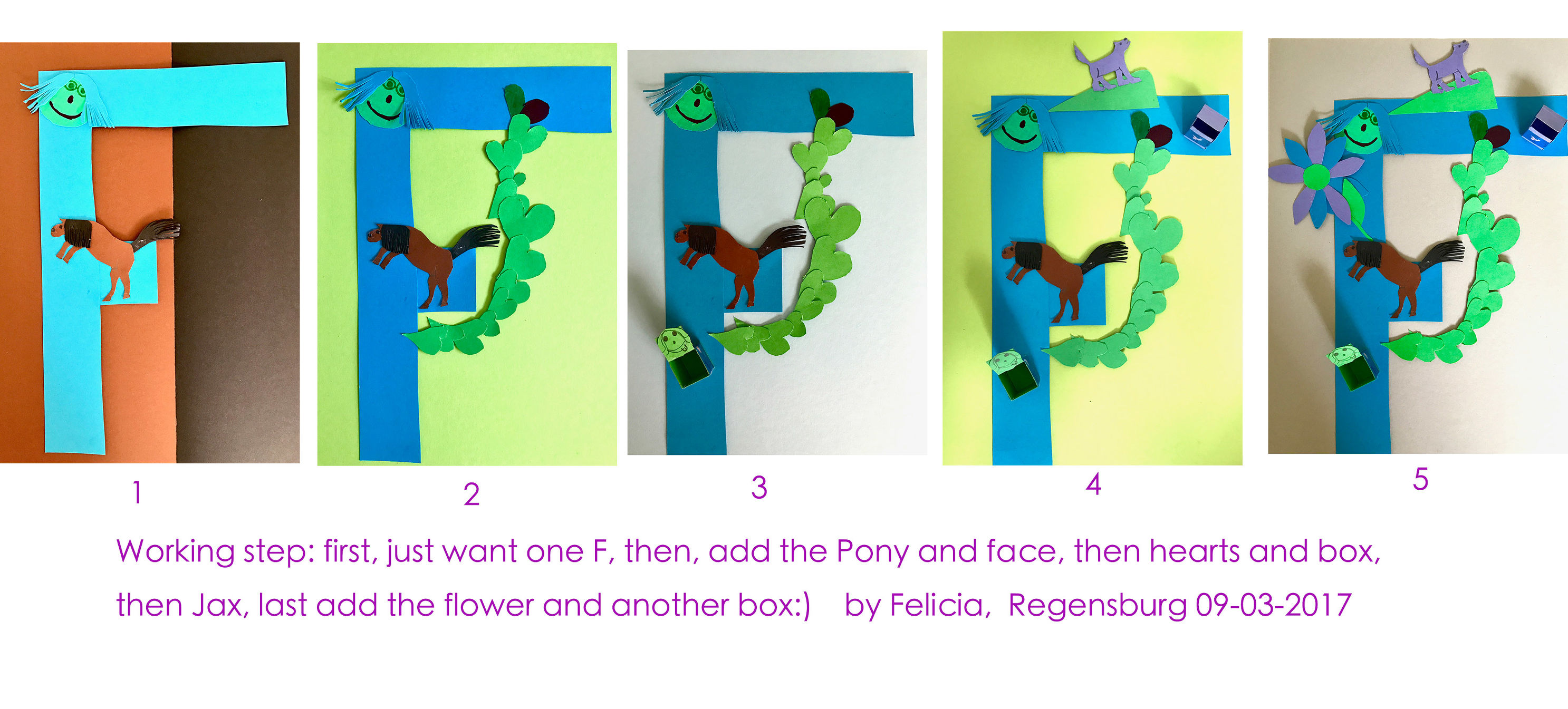 1

2

3

4

5

Working step: first, just want one F, then, add the Pony and face, then hearts and box, then Jax, last add the flower and another box:) by Felicia, Regensburg 09-03-2017