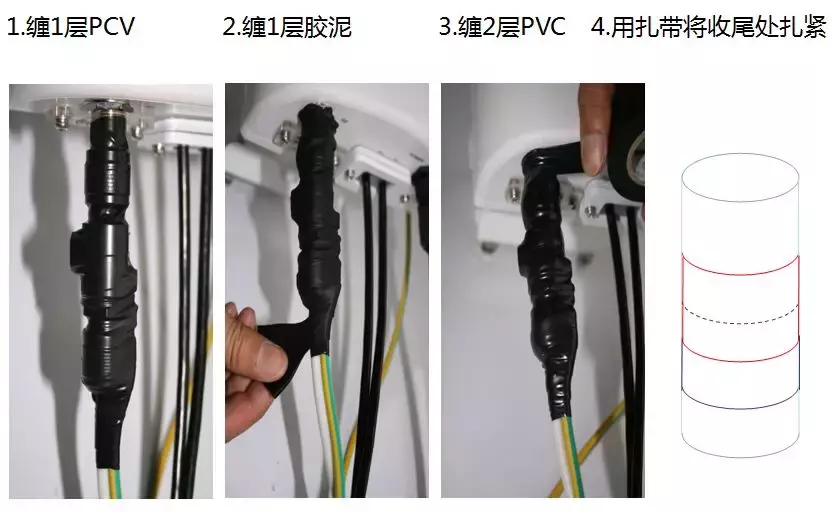 1.缠1层PCV

2.缠1层胶泥

3.缠2层PVC

4.用扎带将收尾处扎紧