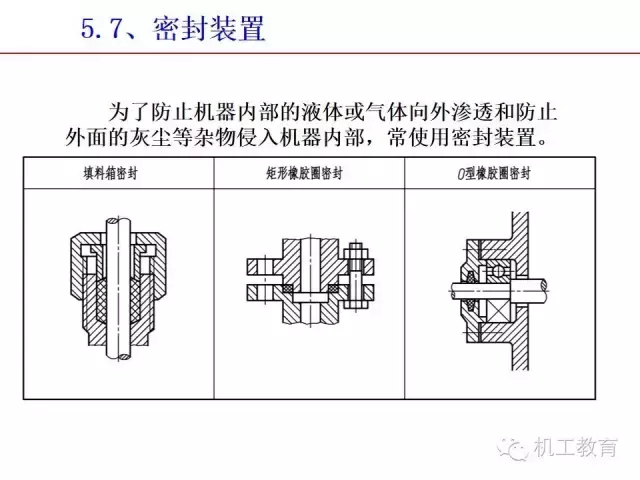 5.7、密封装置

为了防止机器内部的液体或气体向外渗透和防止外面的灰尘等杂物侵入机器内部，常使用密封装置。

| 填料箱密封 | 矩形橡胶圈密封 | O型橡胶圈密封 |
|---|---|---|
| | | |

机工教育