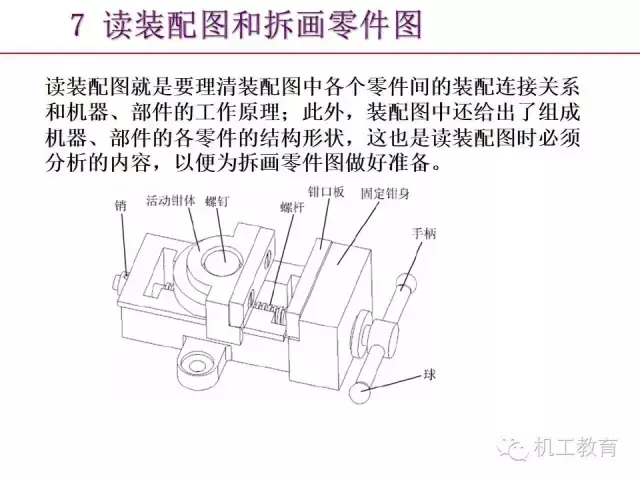 7 读装配图和拆画零件图

读装配图就是要理清装配图中各个零件间的装配连接关系和机器、部件的工作原理；此外，装配图中还给出了组成机器、部件的各零件的结构形状，这也是读装配图时必须分析的内容，以便为拆画零件图做好准备。

销
活动钳体
螺钉
螺杆
钳口板
固定钳身
手柄
球

机工教育