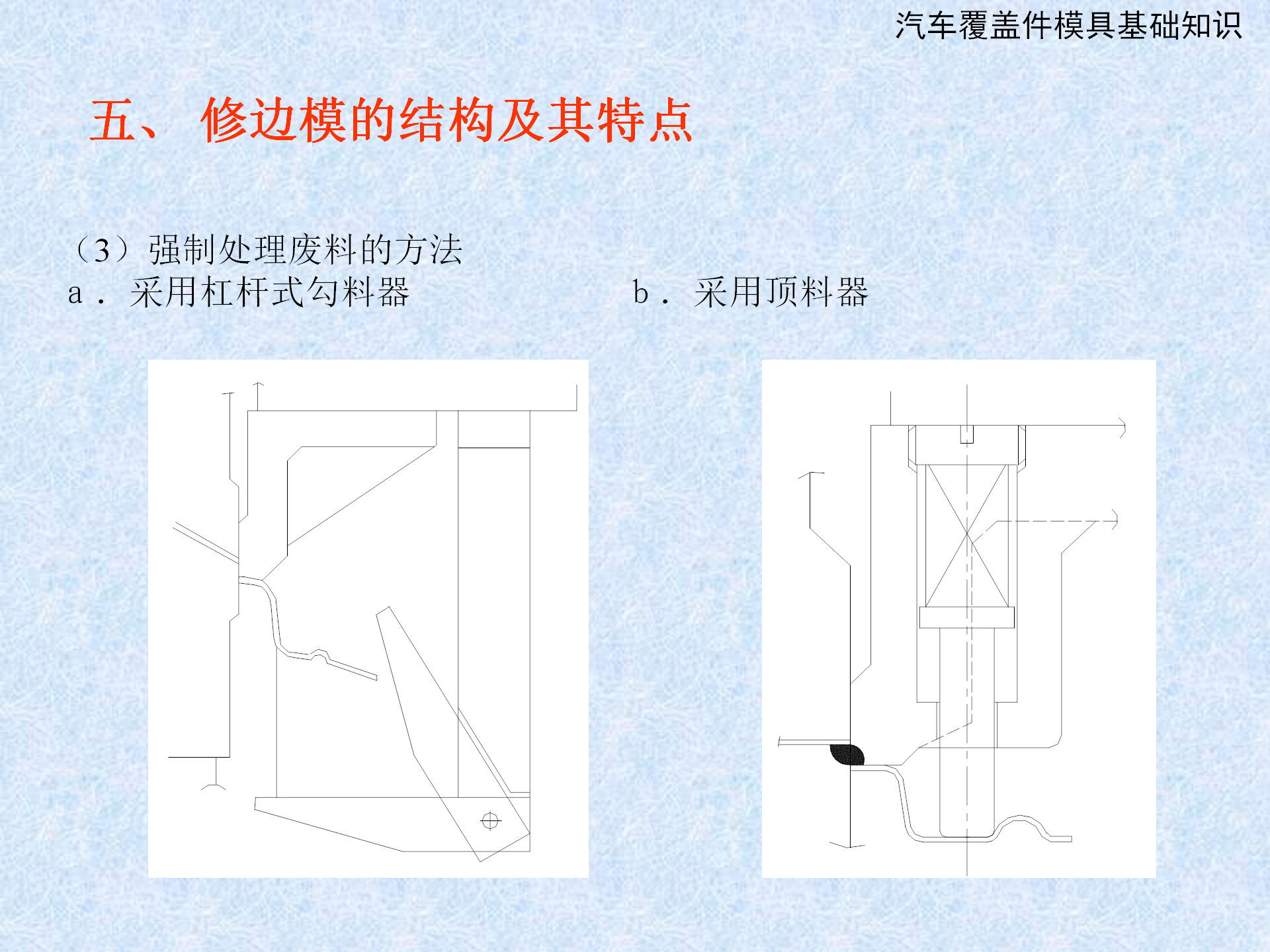 汽车覆盖件模具基础知识

五、 修边模的结构及其特点

（3）强制处理废料的方法
a． 采用杠杆式勾料器

b． 采用顶料器