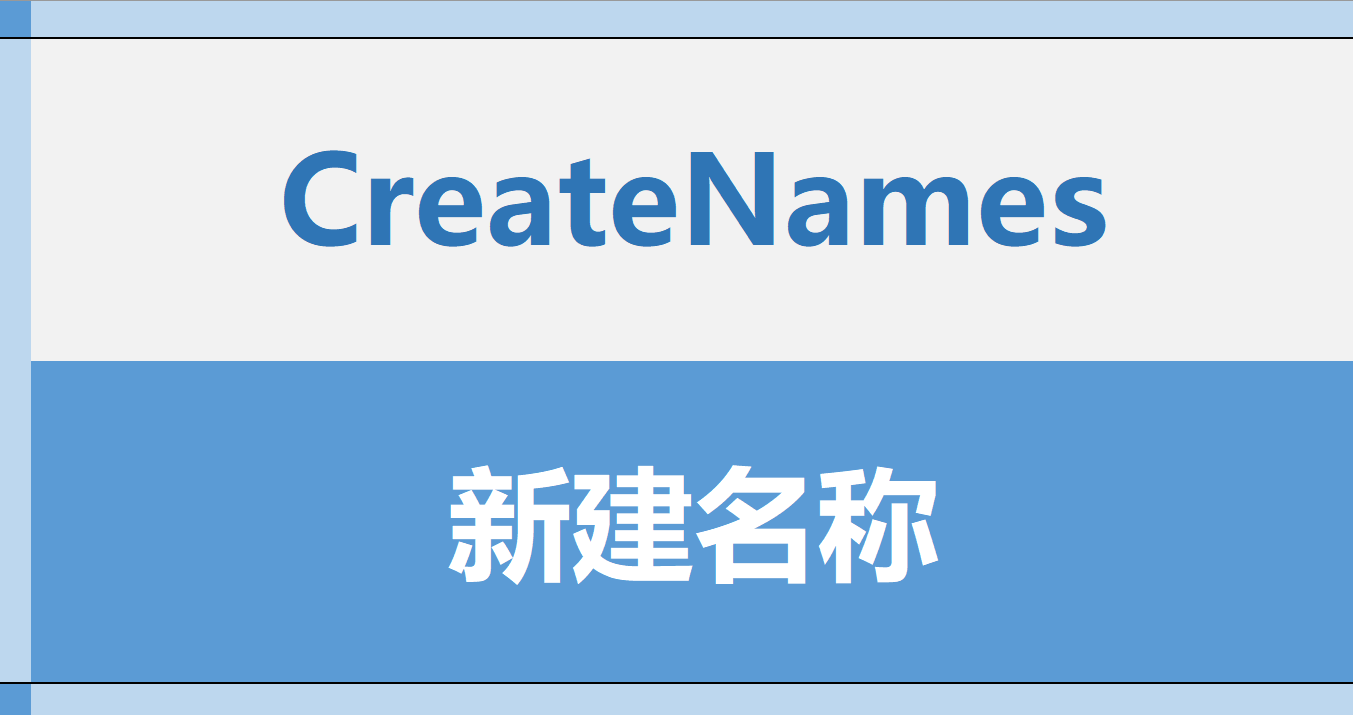 CreateNames

新建名称