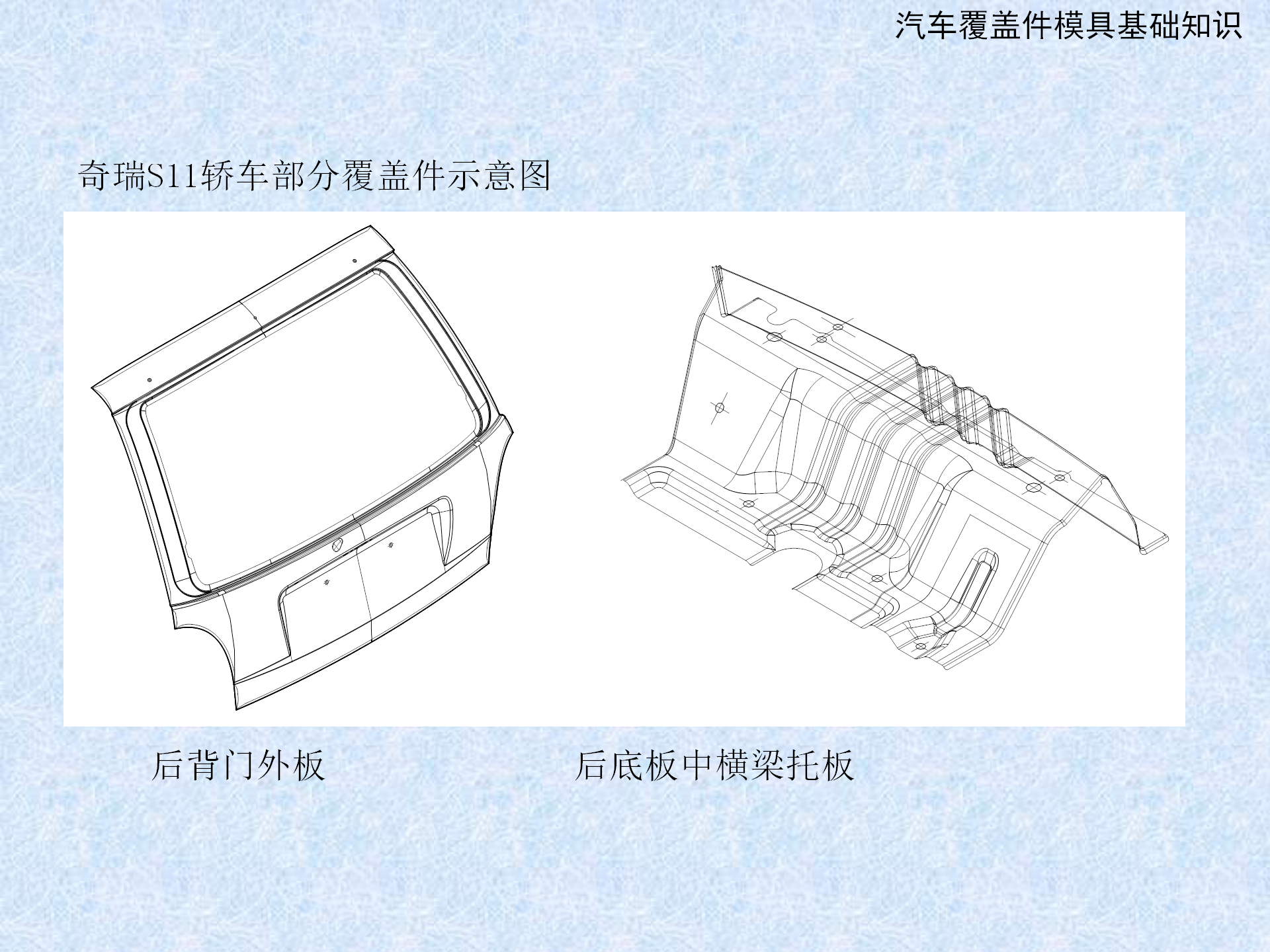 汽车覆盖件模具基础知识

奇瑞S11轿车部分覆盖件示意图

后背门外板

后底板中横梁托板