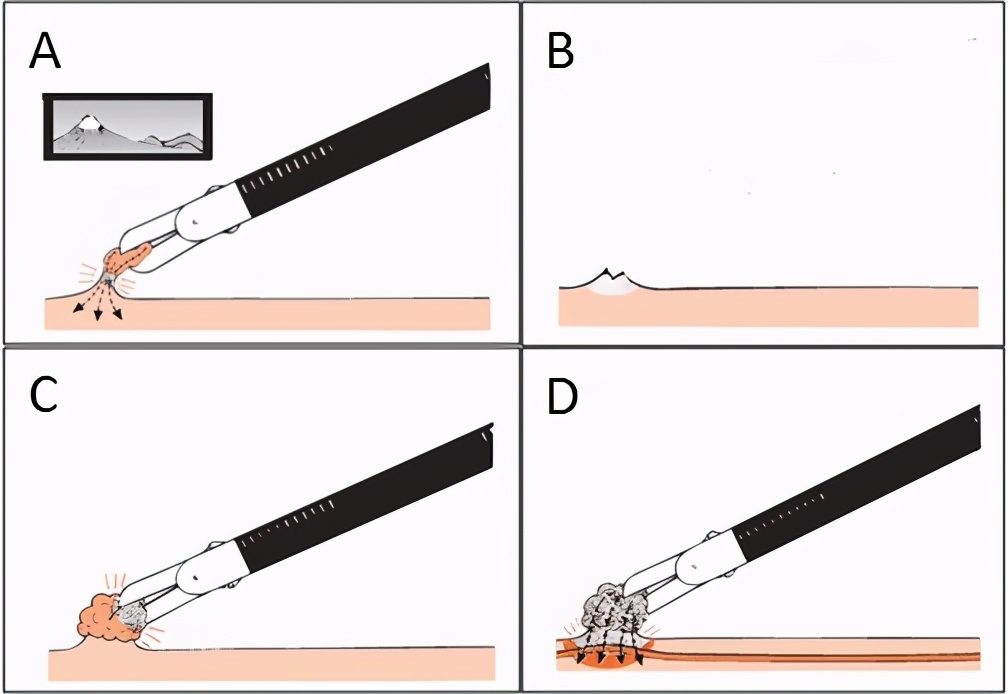 A

B

C

D