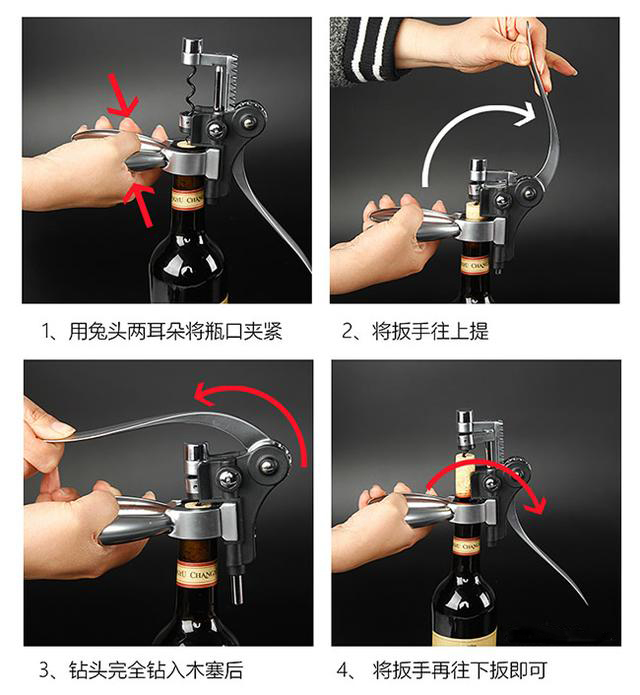 1、用兔头两耳朵将瓶口夹紧

2、将扳手往上提

3、钻头完全钻入木塞后

4、 将扳手再往下扳即可