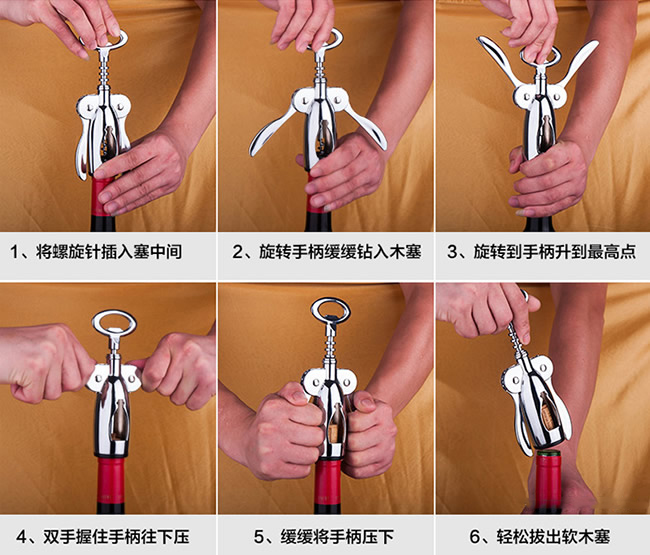 1、将螺旋针插入塞中间

2、旋转手柄缓缓钻入木塞

3、旋转到手柄升到最高点

4、双手握住手柄往下压

5、缓缓将手柄压下

6、轻松拔出软木塞