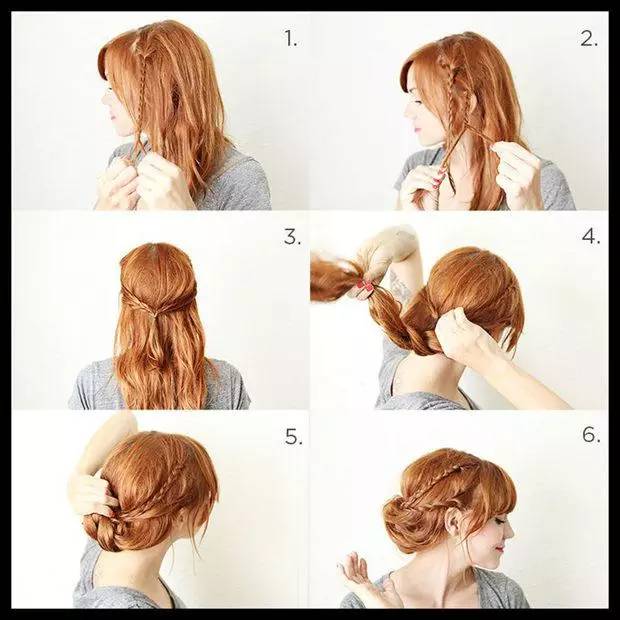 1.

2.

3.

4.

5.

6.