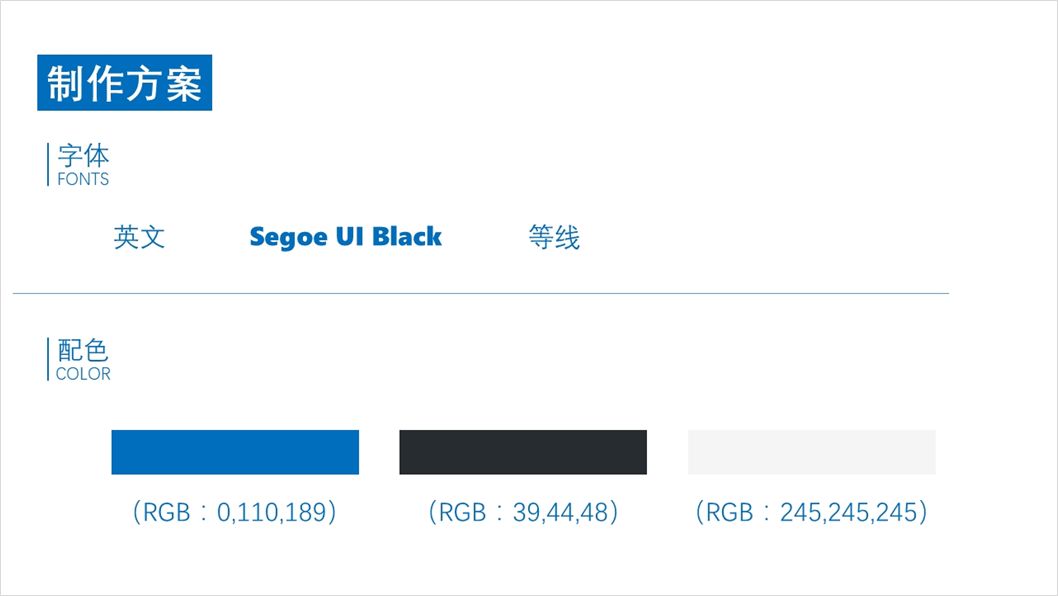 制作方案

字体
FONTS

英文 Segoe UI Black 等线

配色
COLOR

（RGB：0,110,189） （RGB：39,44,48） （RGB：245,245,245）