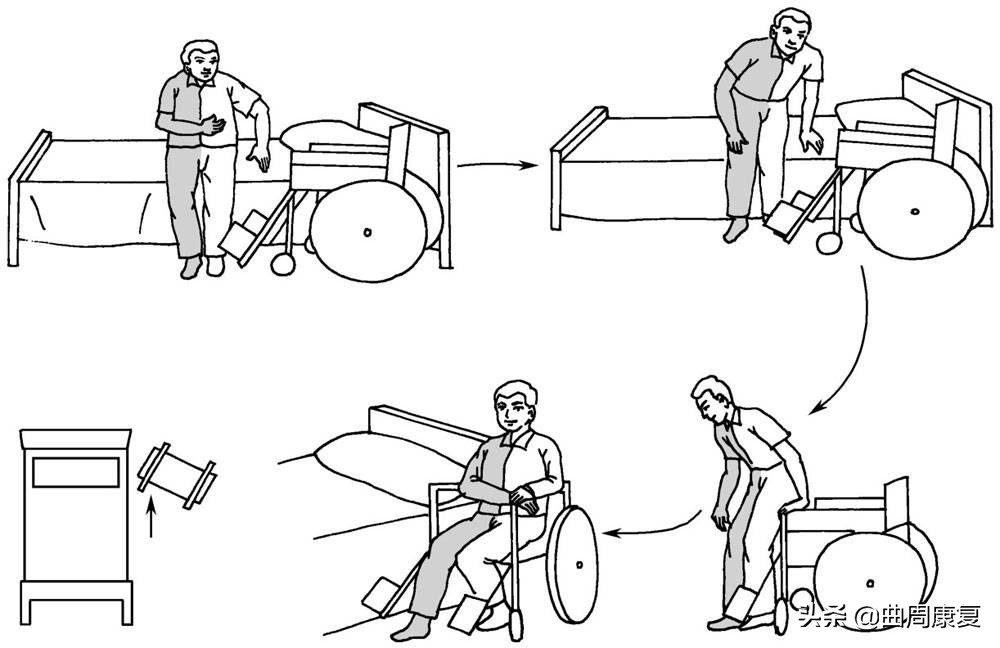 头条 @曲周康复