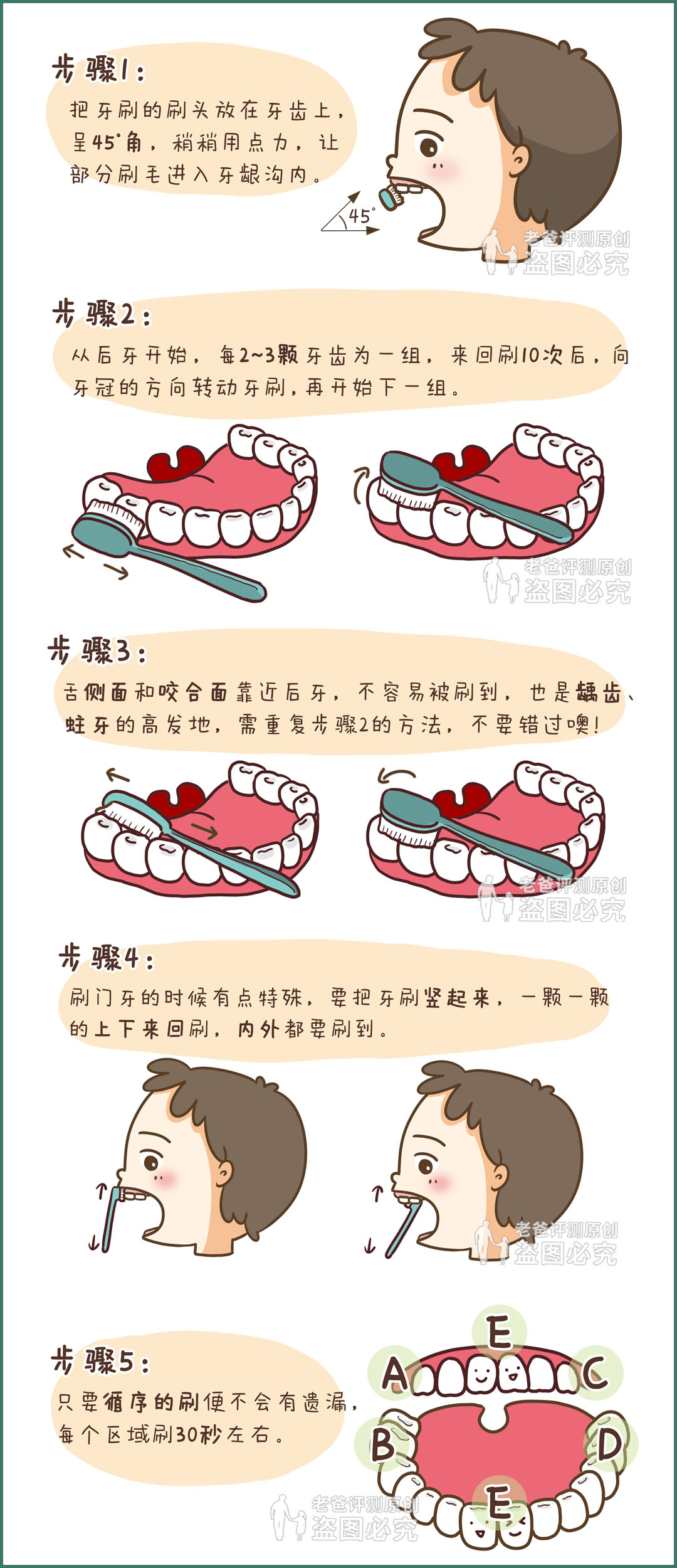 步骤1：

把牙刷的刷头放在牙齿上，呈45°角，稍稍用点力，让部分刷毛进入牙龈沟内。

45°

老爸评测原创
盗图必究

步骤2：

从后牙开始，每2~3颗牙齿为一组，来回刷10次后，向牙冠的方向转动牙刷，再开始下一组。

老爸评测原创
盗图必究

步骤3：

舌侧面和咬合面靠近后牙，不容易被刷到，也是龋齿、蛀牙的高发地，需重复步骤2的方法，不要错过噢！

老爸评测原创
盗图必究

步骤4：

刷门牙的时候有点特殊，要把牙刷竖起来，一颗一颗的上下来回刷，内外都要刷到。

老爸评测原创
盗图必究

步骤5：

只要循序的刷便不会有遗漏，每个区域刷30秒左右。

E
A
C
B
D
E

老爸评测原创
盗图必究