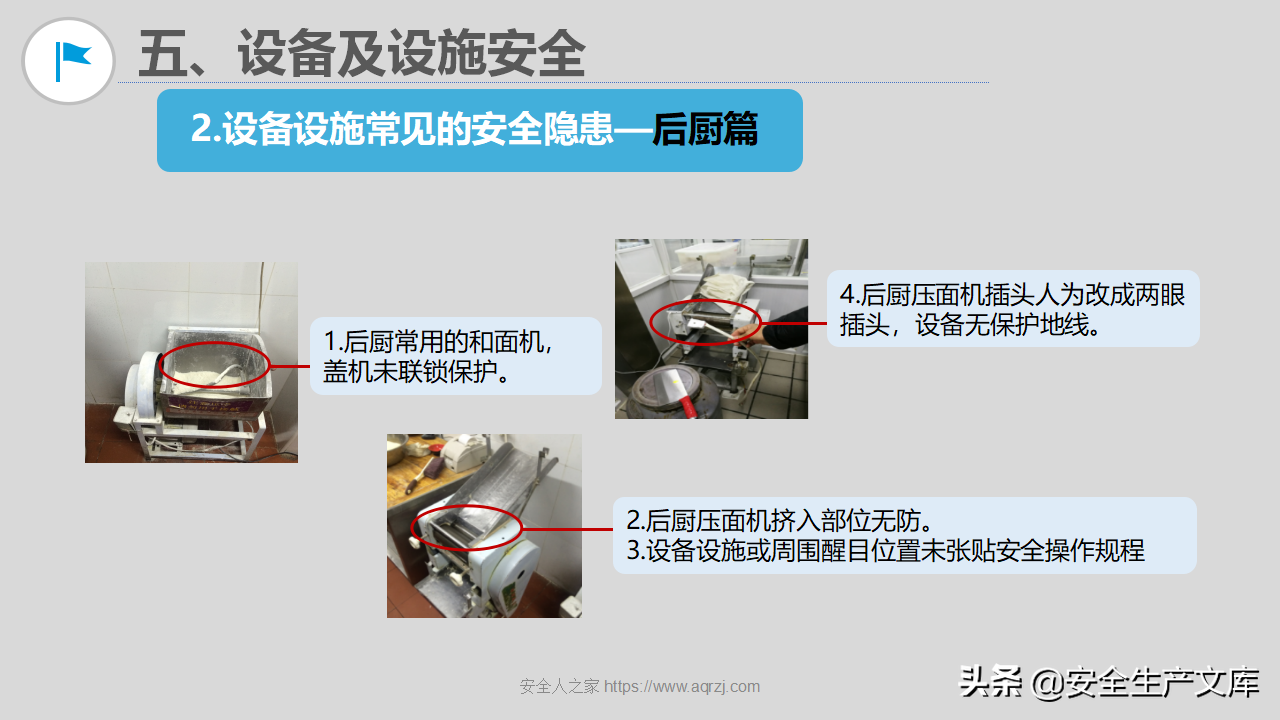 五、设备及设施安全

2.设备设施常见的安全隐患—后厨篇

1.后厨常用的和面机，盖机未联锁保护。

4.后厨压面机插头人为改成两眼插头，设备无保护地线。

2.后厨压面机挤入部位无防。
3.设备设施或周围醒目位置未张贴安全操作规程

安全人之家 https://www.aqrzj.com

头条 @安全生产文库