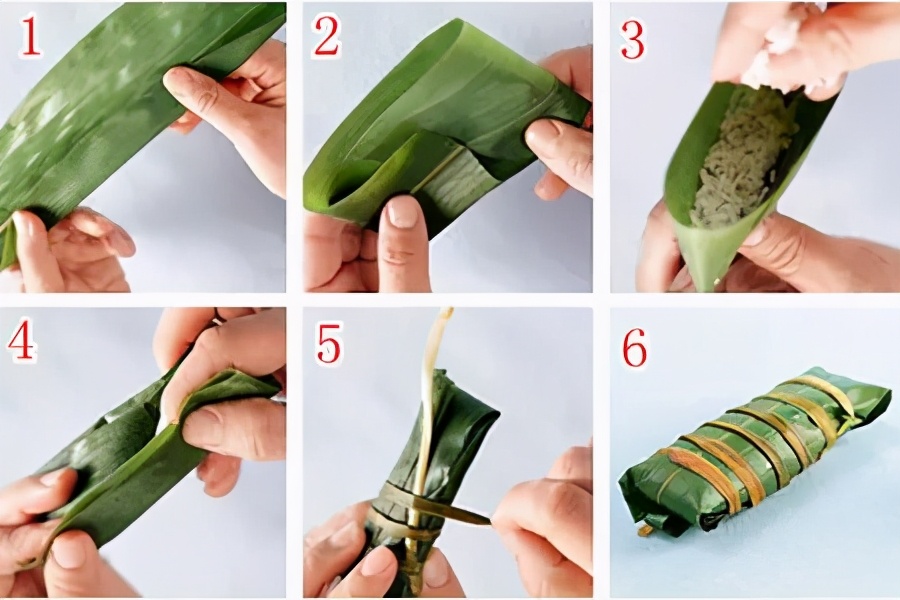 1
2
3
4
5
6