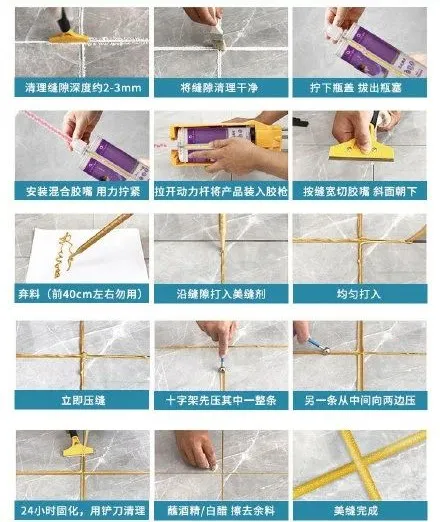 清理缝隙深度约2-3mm

将缝隙清理干净

拧下瓶盖 拔出瓶塞

安装混合胶嘴 用力拧紧

拉开动力杆将产品装入胶枪

按缝宽切胶嘴 斜面朝下

弃料（前40cm左右勿用）

沿缝隙打入美缝剂

均匀打入

立即压缝

十字架先压其中一整条

另一条从中间向两边压

24小时固化，用铲刀清理

蘸酒精/白醋 擦去余料

美缝完成