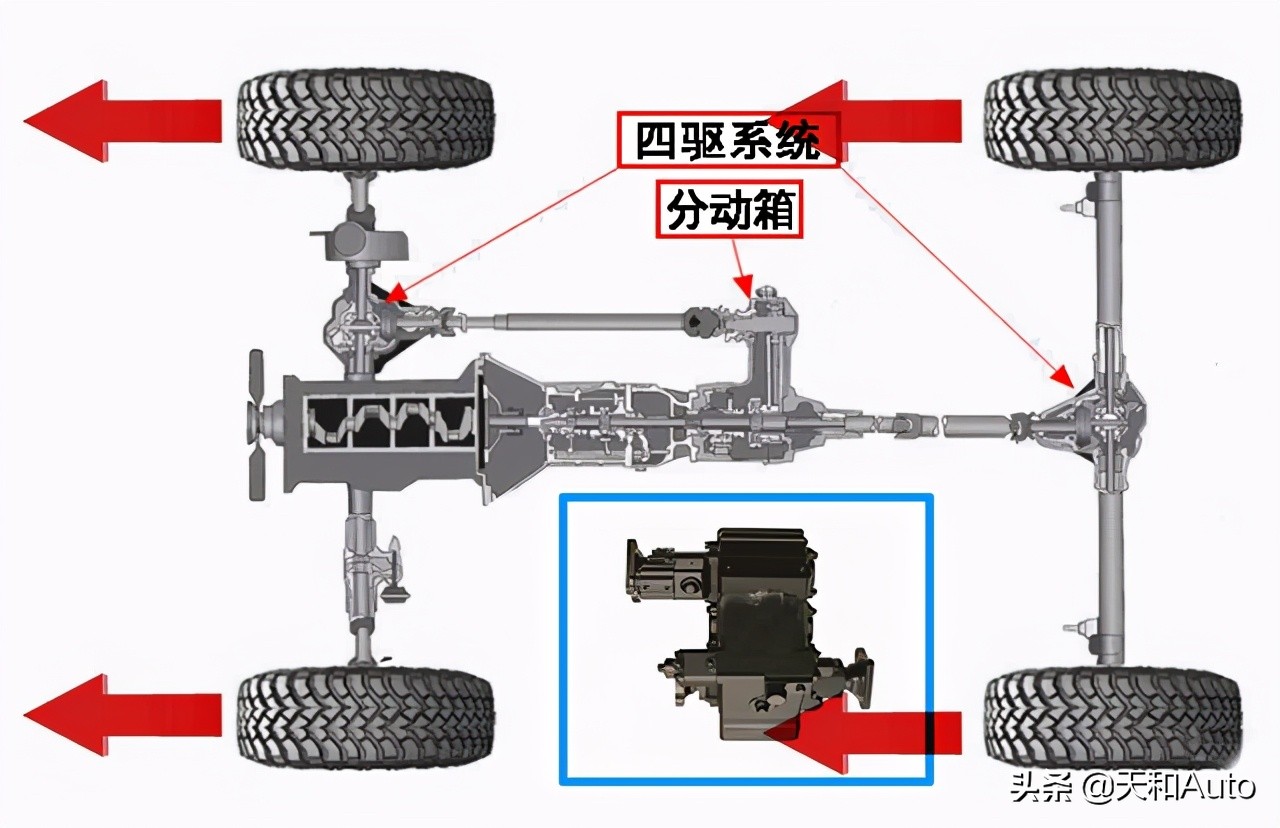 四驱系统
分动箱
头条 @天和Auto