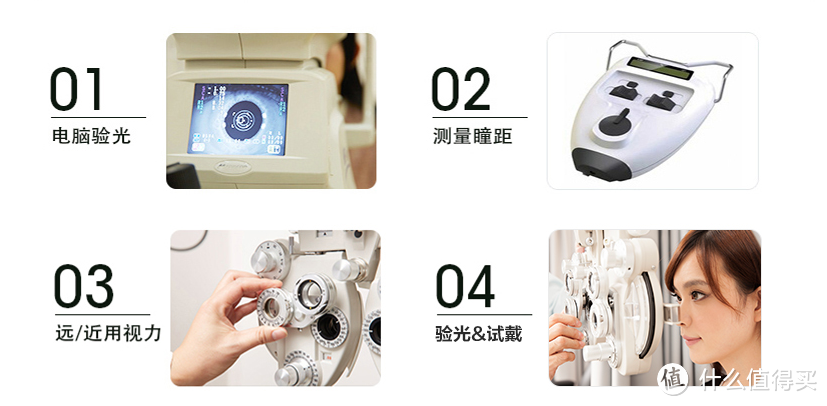 01
电脑验光

02
测量瞳距

03
远/近用视力

04
验光&试戴

值 什么值得买