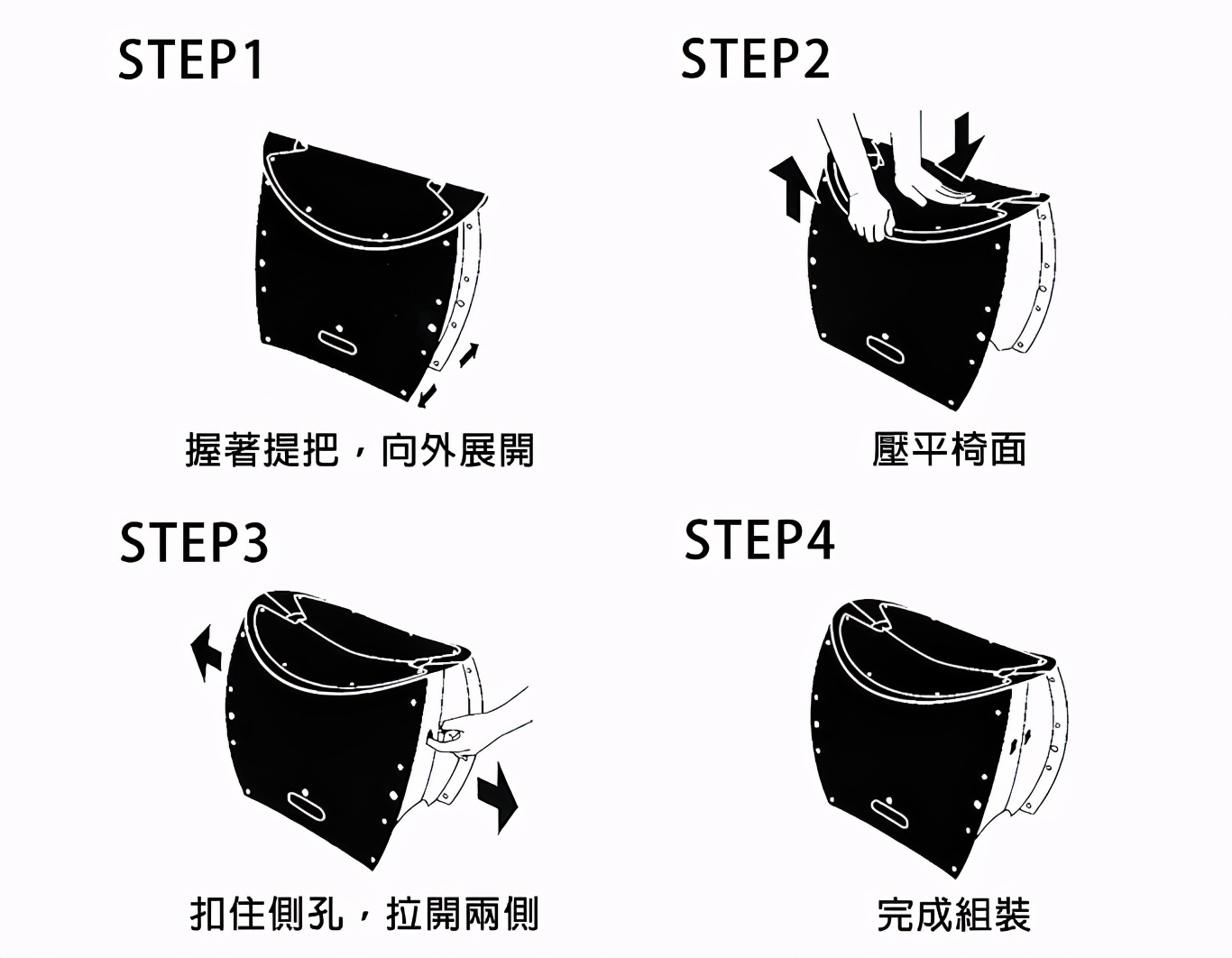 STEP1

握著提把，向外展開

STEP2

壓平椅面

STEP3

扣住側孔，拉開兩側

STEP4

完成組裝