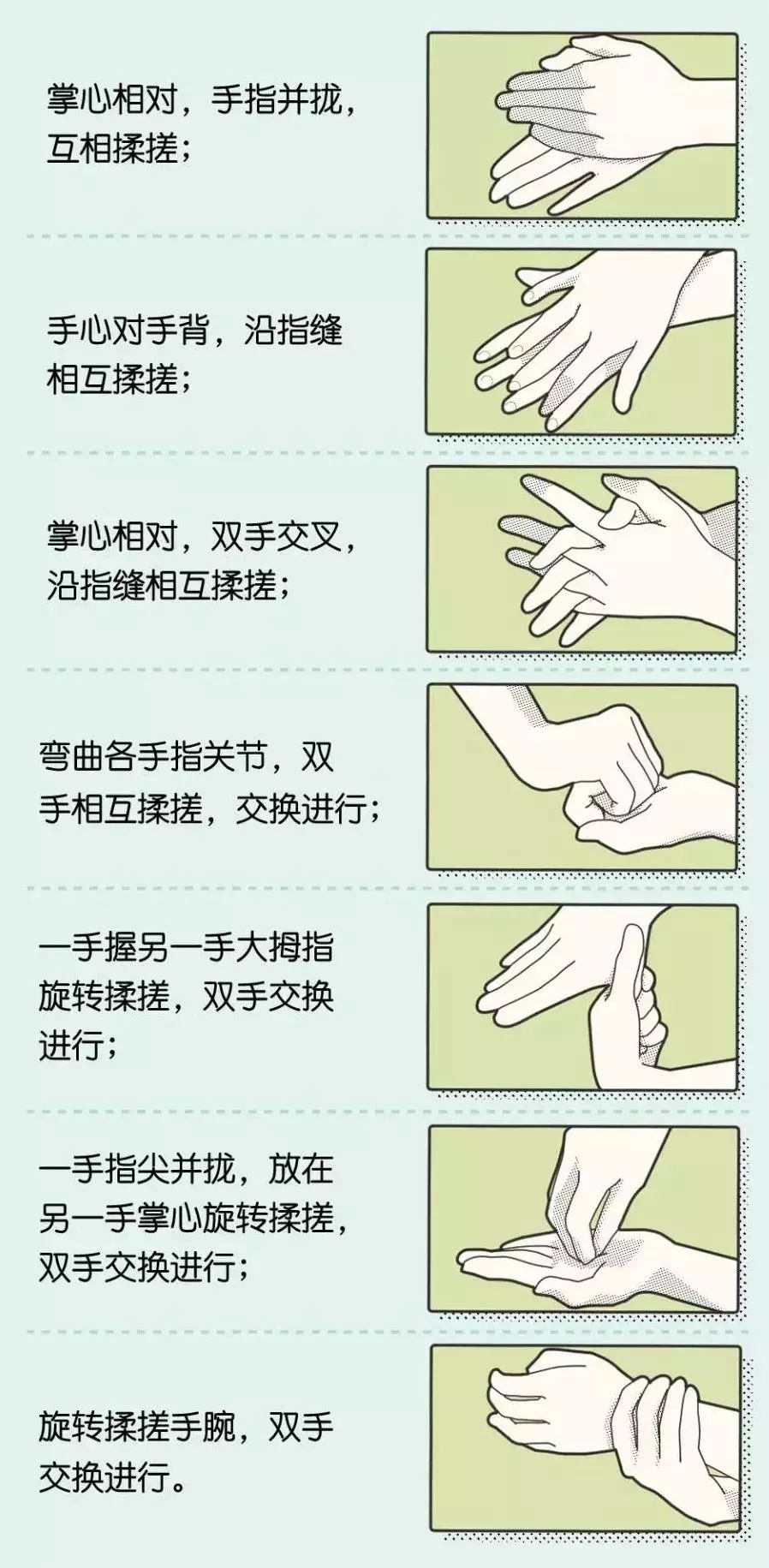 掌心相对，手指并拢，互相揉搓；

手心对手背，沿指缝相互揉搓；

掌心相对，双手交叉，沿指缝相互揉搓；

弯曲各手指关节，双手相互揉搓，交换进行；

一手握另一手大拇指旋转揉搓，双手交换进行；

一手指尖并拢，放在另一手掌心旋转揉搓，双手交换进行；

旋转揉搓手腕，双手交换进行。