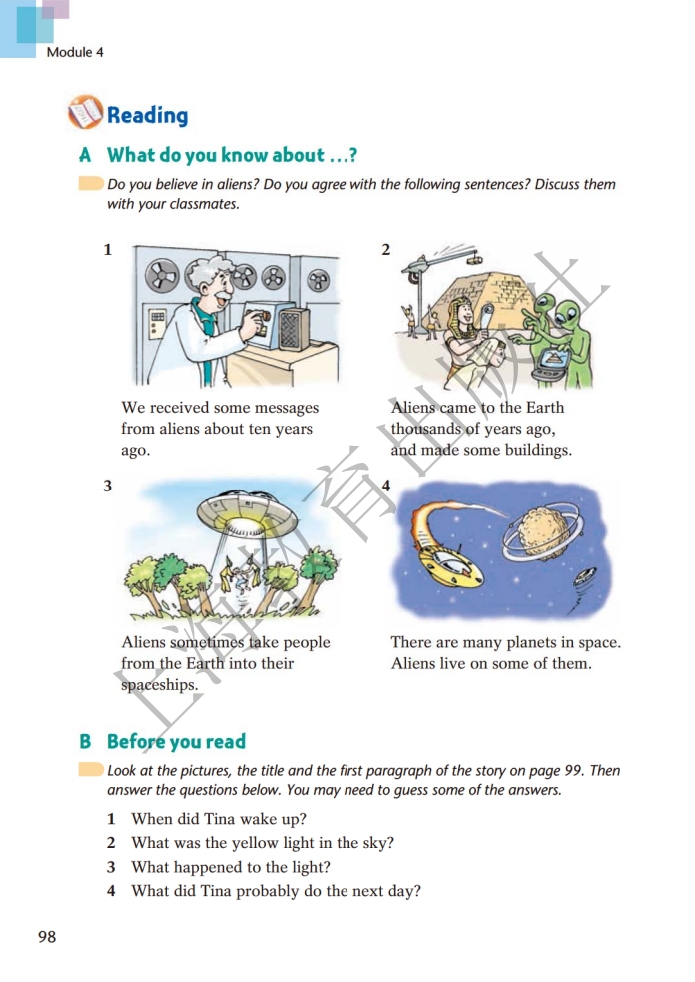 Module 4

Reading

A What do you know about ...?

Do you believe in aliens? Do you agree with the following sentences? Discuss them with your classmates.

1
We received some messages from aliens about ten years ago.

2
Aliens came to the Earth thousands of years ago, and made some buildings.

3
Aliens sometimes take people from the Earth into their spaceships.

4
There are many planets in space. Aliens live on some of them.

上海教育出版社

B Before you read

Look at the pictures, the title and the first paragraph of the story on page 99. Then answer the questions below. You may need to guess some of the answers.

1 When did Tina wake up?
2 What was the yellow light in the sky?
3 What happened to the light?
4 What did Tina probably do the next day?

98