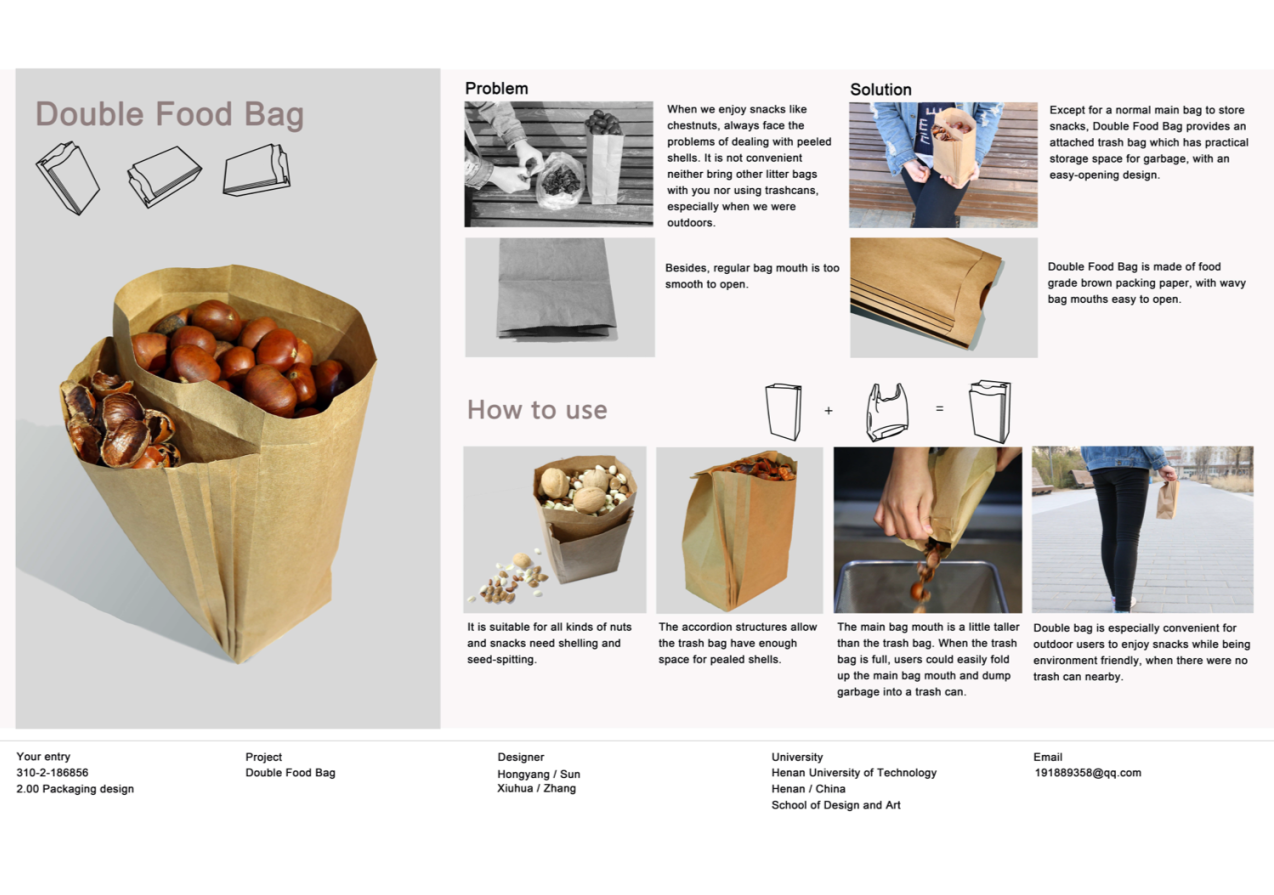 Double Food Bag

Problem

When we enjoy snacks like chestnuts, always face the problems of dealing with peeled shells. It is not convenient neither bring other litter bags with you nor using trashcans, especially when we were outdoors.

Besides, regular bag mouth is too smooth to open.

Solution

Except for a normal main bag to store snacks, Double Food Bag provides an attached trash bag which has practical storage space for garbage, with an easy-opening design.

Double Food Bag is made of food grade brown packing paper, with wavy bag mouths easy to open.

How to use

+ =

It is suitable for all kinds of nuts and snacks need shelling and seed-spitting.

The accordion structures allow the trash bag have enough space for pealed shells.

The main bag mouth is a little taller than the trash bag. When the trash bag is full, users could easily fold up the main bag mouth and dump garbage into a trash can.

Double bag is especially convenient for outdoor users to enjoy snacks while being environment friendly, when there were no trash can nearby.

Your entry
310-2-186856
2.00 Packaging design

Project
Double Food Bag

Designer
Hongyang / Sun
Xiuhua / Zhang

University
Henan University of Technology
Henan / China
School of Design and Art

Email
191889358@qq.com