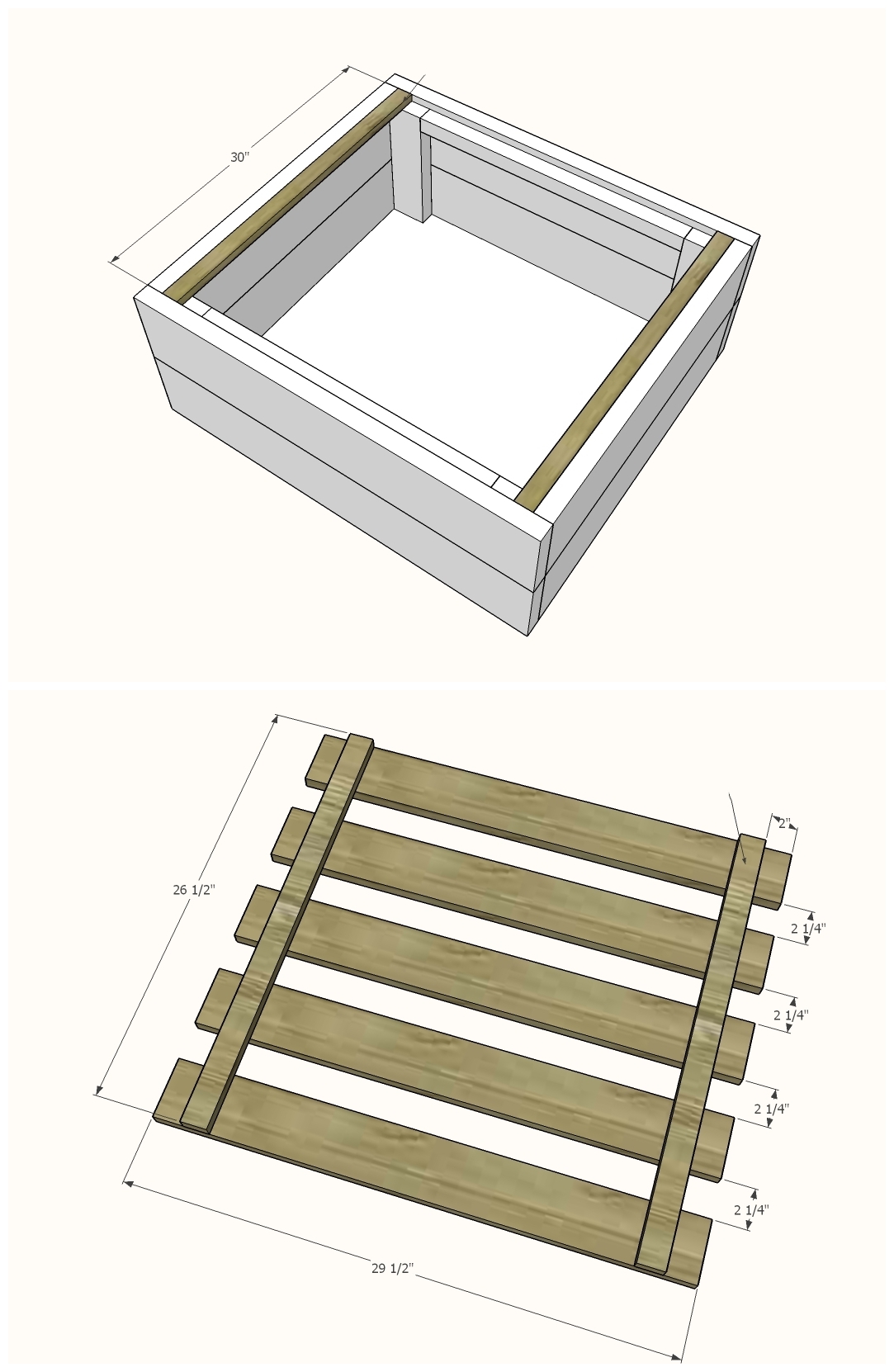 30"

26 1/2"

2"

2 1/4"

2 1/4"

2 1/4"

2 1/4"

29 1/2"