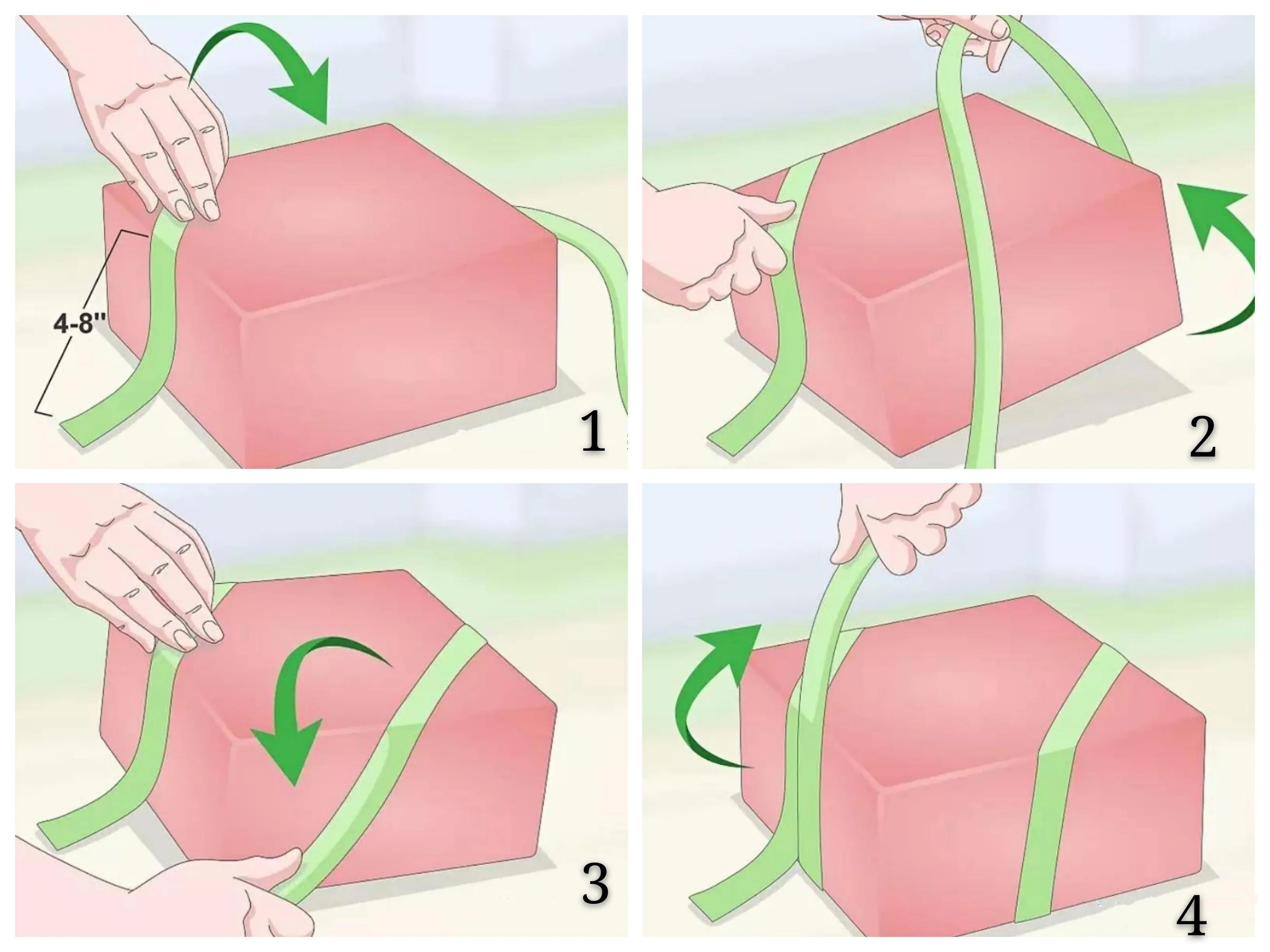 4-8"

1

2

3

4