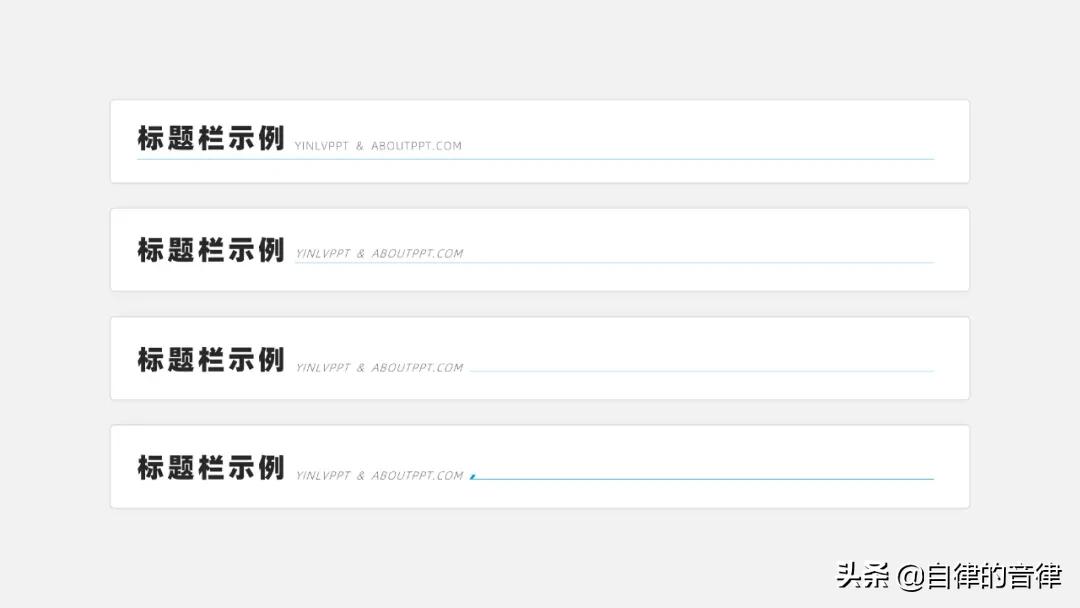 标题栏示例 YINLVPPT & ABOUTPPT.COM

标题栏示例 YINLVPPT & ABOUTPPT.COM

标题栏示例 YINLVPPT & ABOUTPPT.COM

标题栏示例 YINLVPPT & ABOUTPPT.COM

头条 @自律的音律