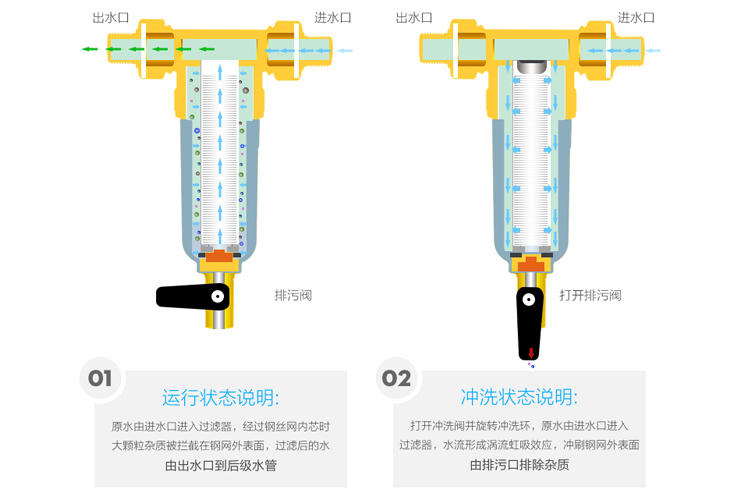 出水口

进水口

排污阀

01

运行状态说明:

原水由进水口进入过滤器，经过钢丝网内芯时大颗粒杂质被拦截在钢网外表面，过滤后的水由出水口到后级水管

出水口

进水口

打开排污阀

02

冲洗状态说明:

打开冲洗阀并旋转冲洗环，原水由进水口进入过滤器，水流形成涡流虹吸效应，冲刷钢网外表面由排污口排除杂质